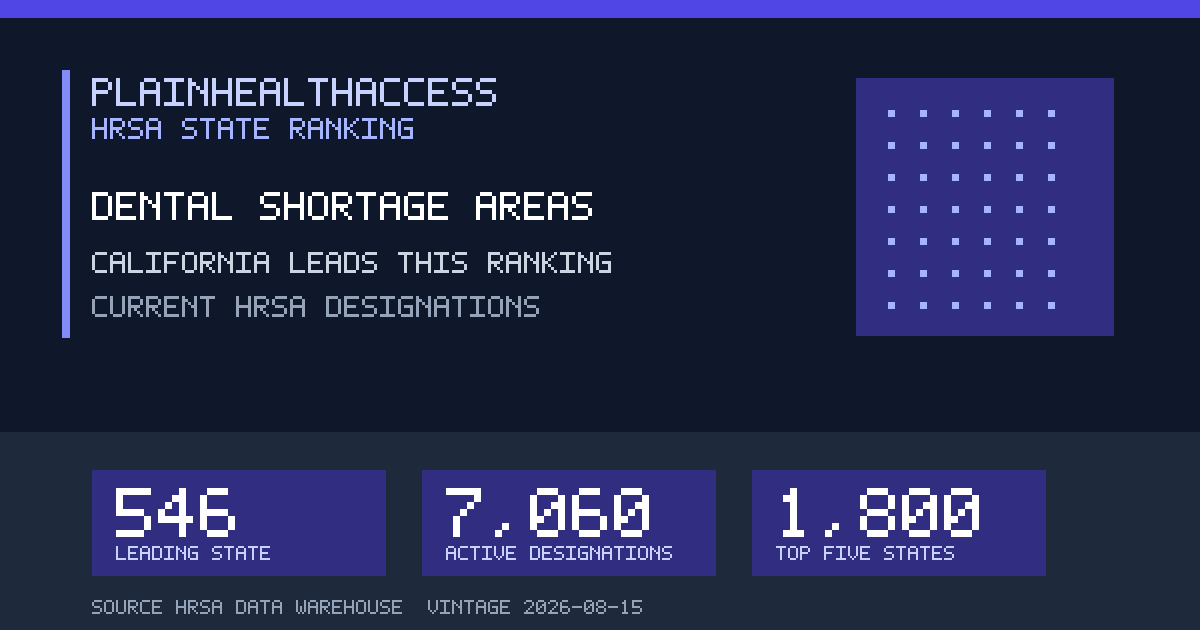 PLAINHEALTHACCESS
HRSA STATE RANKING

DENTAL SHORTAGE AREAS

CALIFORNIA LEADS THIS RANKING

CURRENT HRSA DESIGNATIONS

546
LEADING STATE

7,060
ACTIVE DESIGNATIONS

1,800
TOP FIVE STATES

SOURCE HRSA DATA WAREHOUSE VINTAGE 2026-08-15